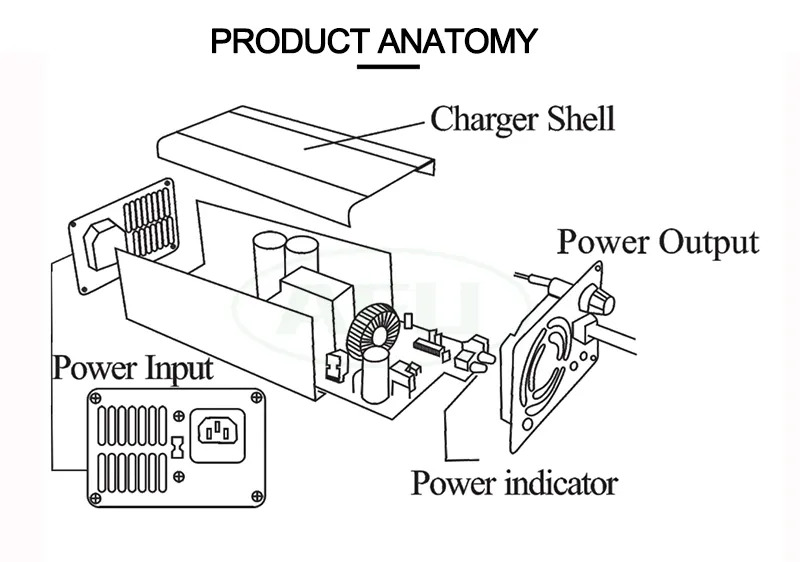 PRODUCT ANATOMY

Charger Shell

Power Output

Power Input

Power indicator