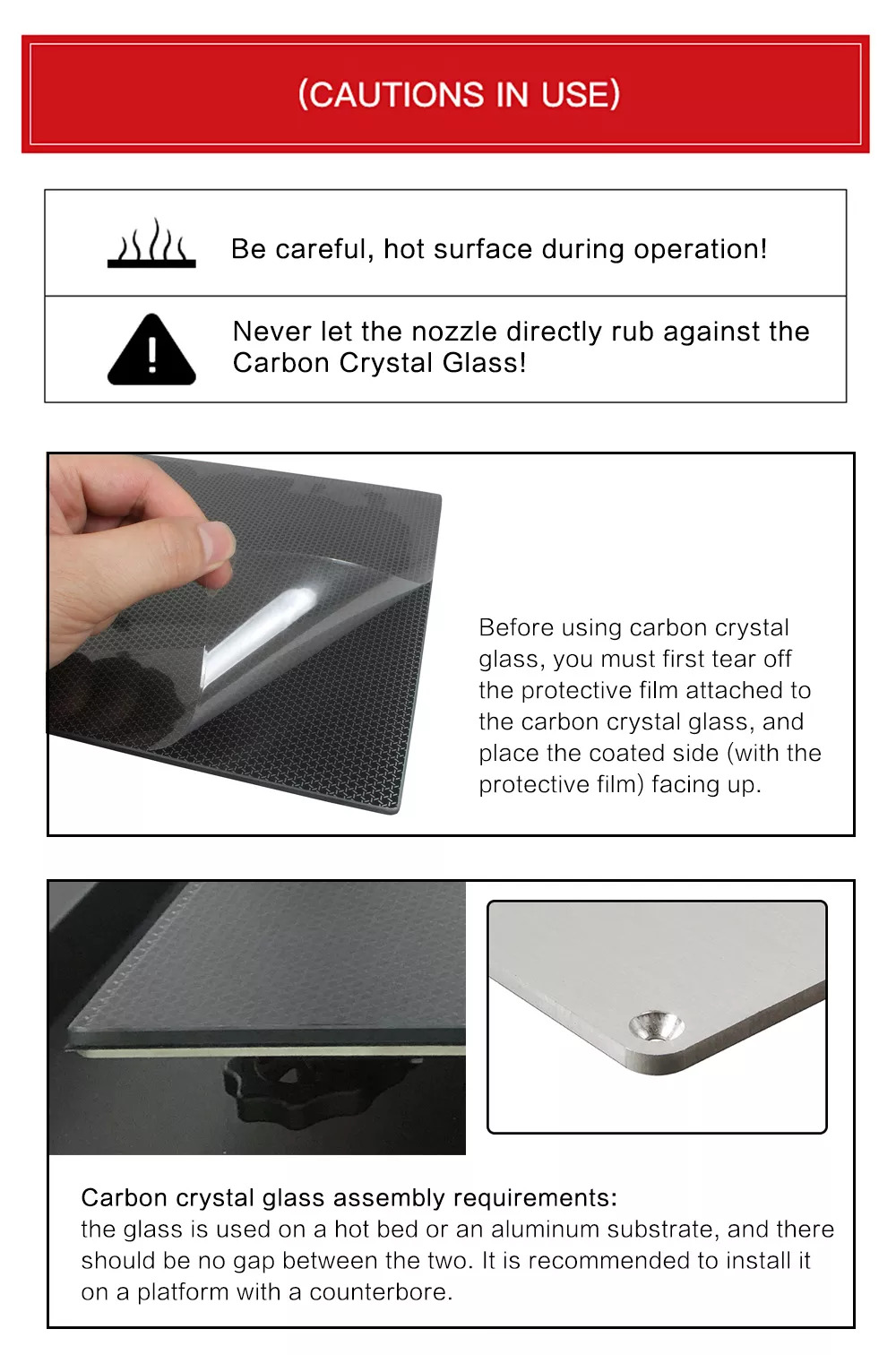 (CAUTIONS IN USE)

Be careful, hot surface during operation!

Never let the nozzle directly rub against the Carbon Crystal Glass!

Before using carbon crystal glass, you must first tear off the protective film attached to the carbon crystal glass, and place the coated side (with the protective film) facing up.

Carbon crystal glass assembly requirements:
the glass is used on a hot bed or an aluminum substrate, and there should be no gap between the two. It is recommended to install it on a platform with a counterbore.